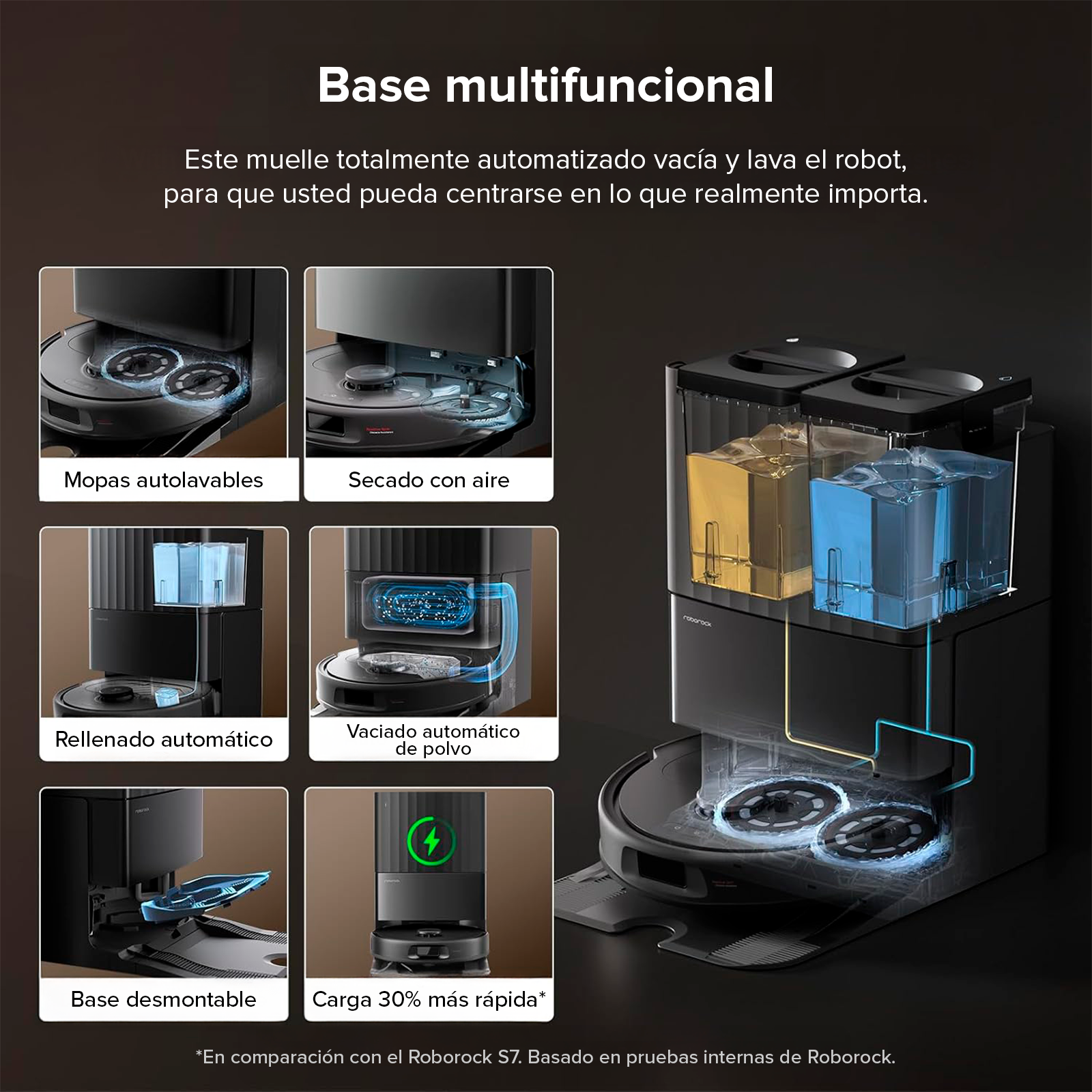 Base multifuncional

Este muelle totalmente automatizado vacía y lava el robot, para que usted pueda centrarse en lo que realmente importa.

Mopas autolavables

Secado con aire

Rellenado automático

Vaciado automático de polvo

Base desmontable

Carga 30% más rápida*

roborock

*En comparación con el Roborock S7. Basado en pruebas internas de Roborock.